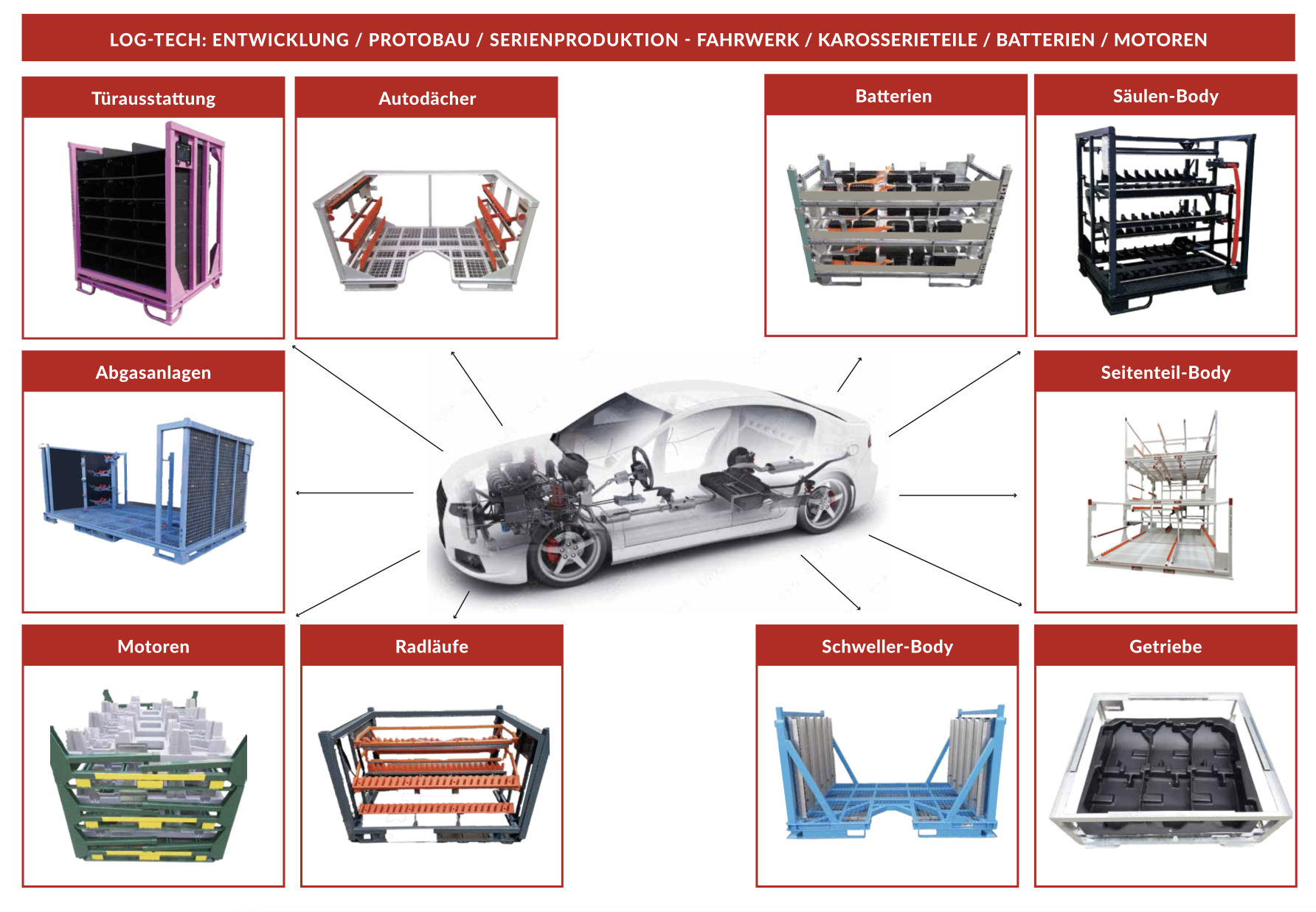 LOG-TECH: ENTWICKLUNG / PROTOBAU / SERIENPRODUKTION - FAHRWERK / KAROSSERIETEILE / BATTERIEN / MOTOREN

Türausstattung

Autodächer

Batterien

Säulen-Body

Abgasanlagen

Seitenteil-Body

Motoren

Radläufe

Schweller-Body

Getriebe